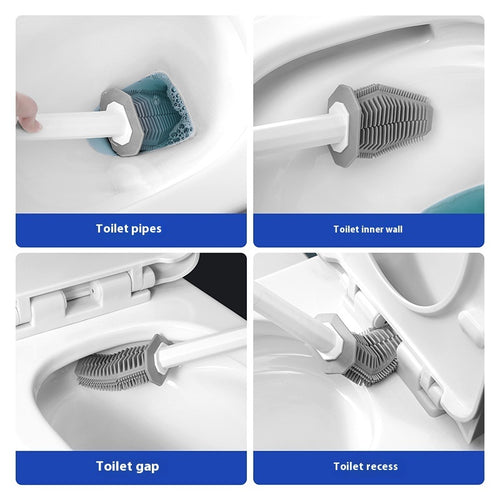 Toilet pipes

Toilet inner wall

Toilet gap

Toilet recess