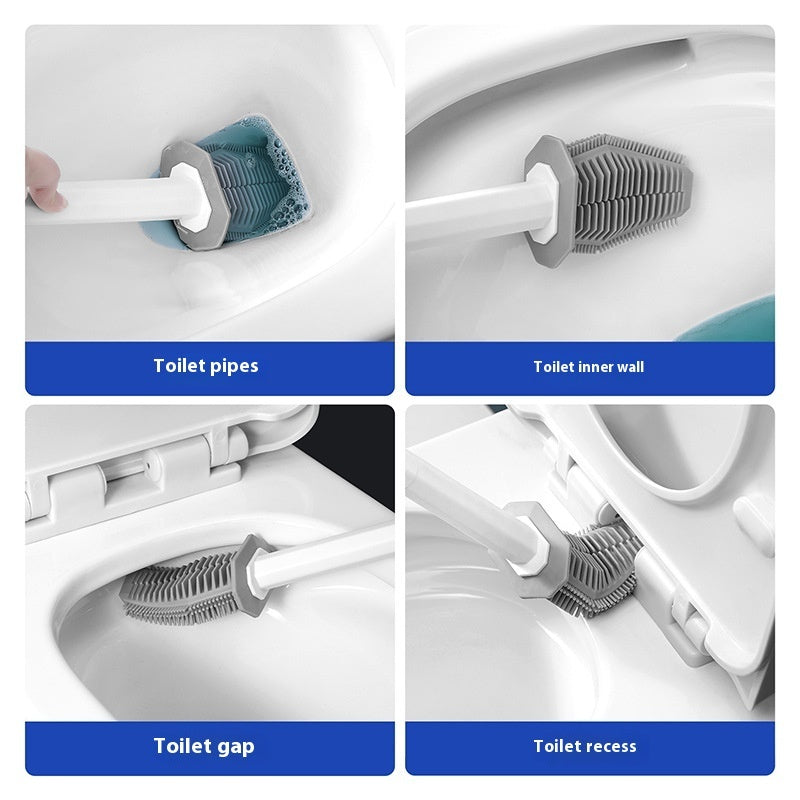 Toilet pipes

Toilet inner wall

Toilet gap

Toilet recess