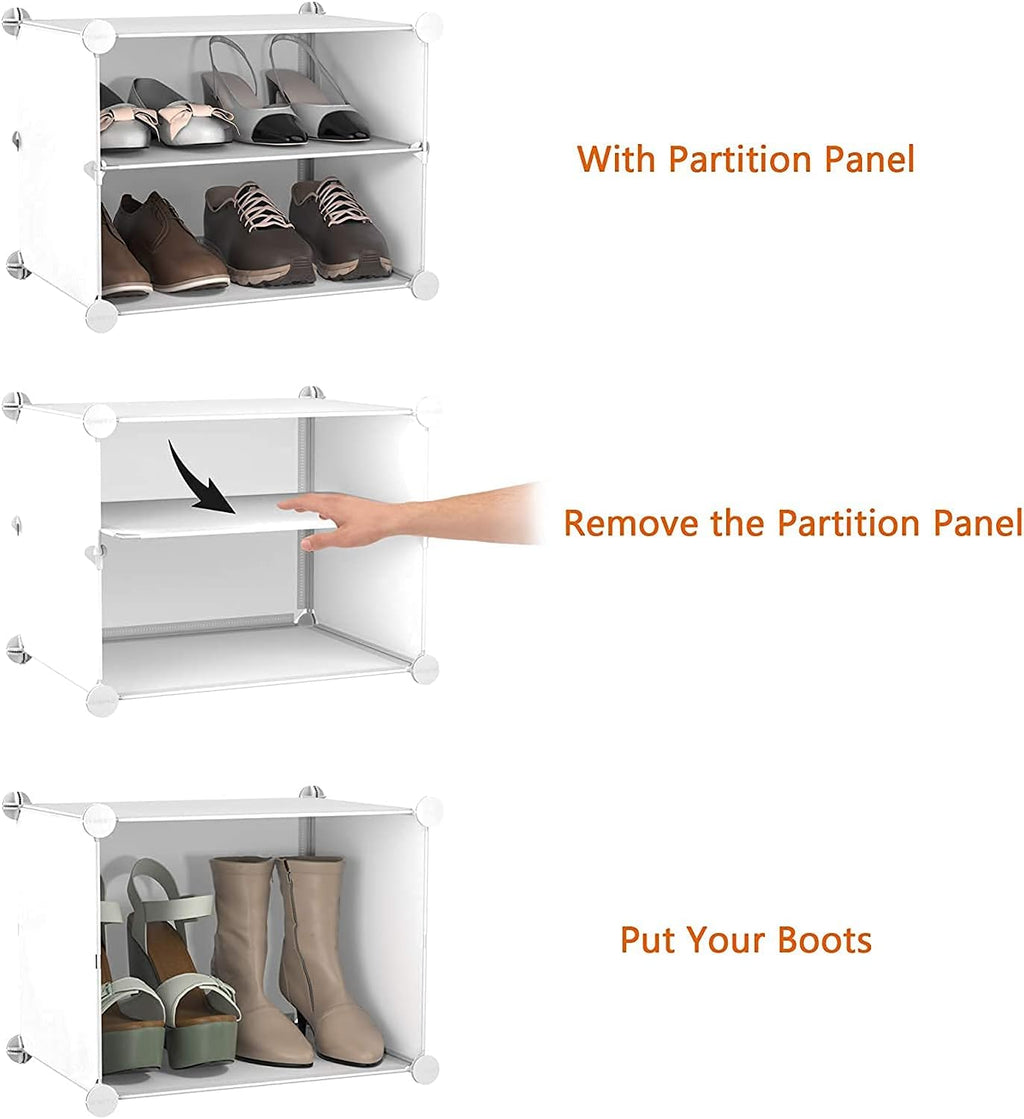 With Partition Panel

Remove the Partition Panel

Put Your Boots